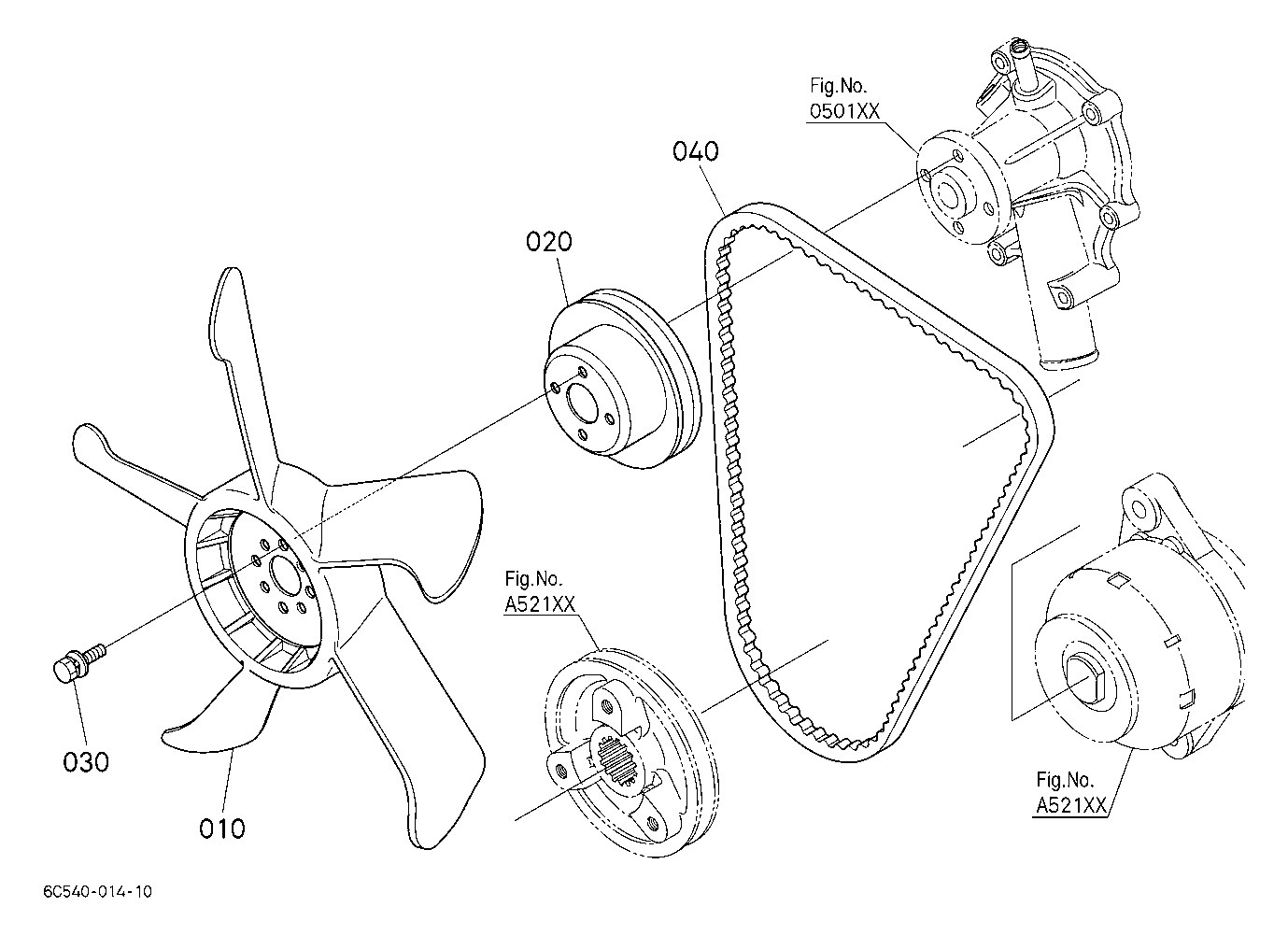 Fig.No.
0501XX

040

020

Fig.No.
A521XX

030

010

Fig.No.
A521XX

6C540-014-10